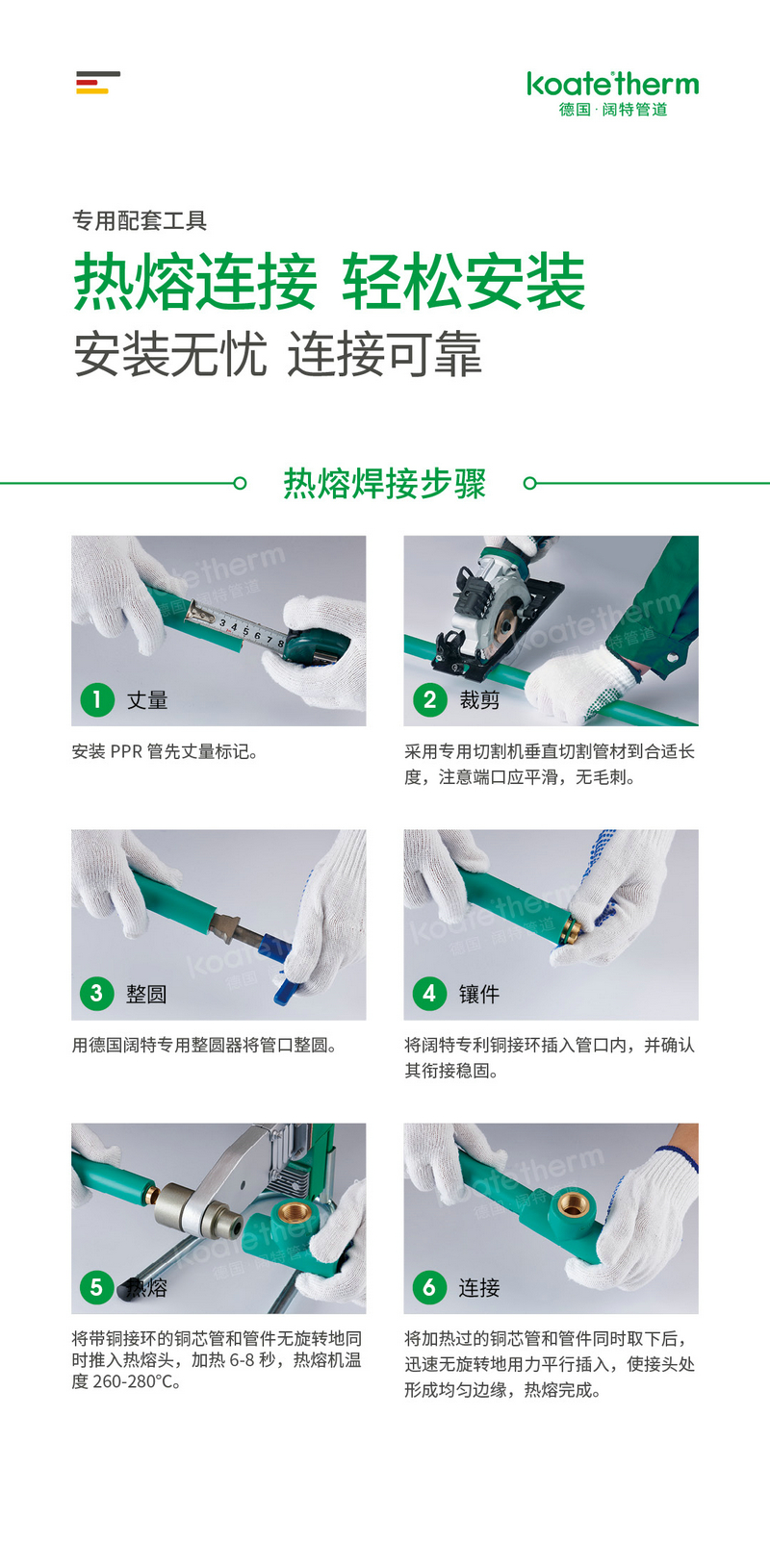 koate'therm
德国·阔特管道

专用配套工具

热熔连接 轻松安装

安装无忧 连接可靠

热熔焊接步骤

1 丈量

安装 PPR 管先丈量标记。

2 裁剪

采用专用切割机垂直切割管材到合适长度，注意端口应平滑，无毛刺。

3 整圆

用德国阔特专用整圆器将管口整圆。

4 镶件

将阔特专利铜接环插入管口内，并确认其衔接稳固。

5 热熔

将带铜接环的铜芯管和管件无旋转地同时推入热熔头，加热 6-8 秒，热熔机温度 260-280℃。

6 连接

将加热过的铜芯管和管件同时取下后，迅速无旋转地用力平行插入，使接头处形成均匀边缘，热熔完成。